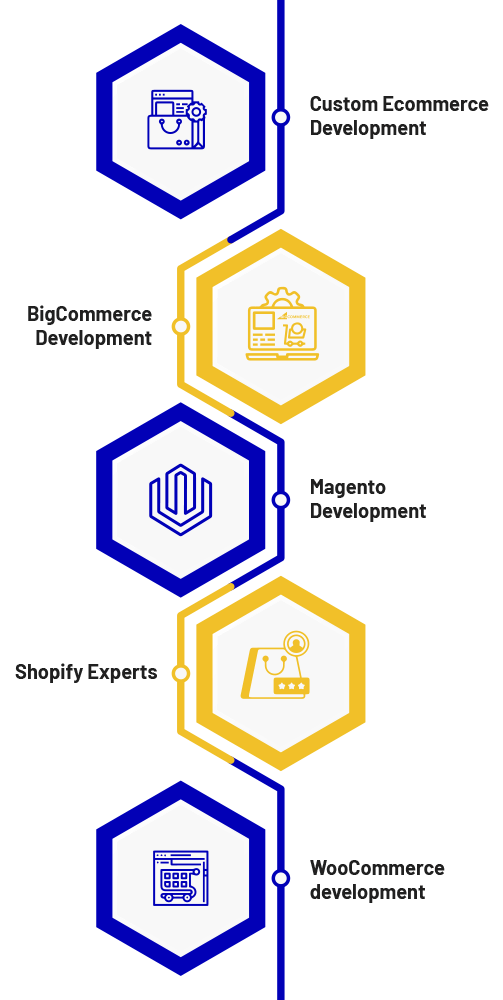 Custom Ecommerce Development

BigCommerce Development

Magento Development

Shopify Experts

WooCommerce development