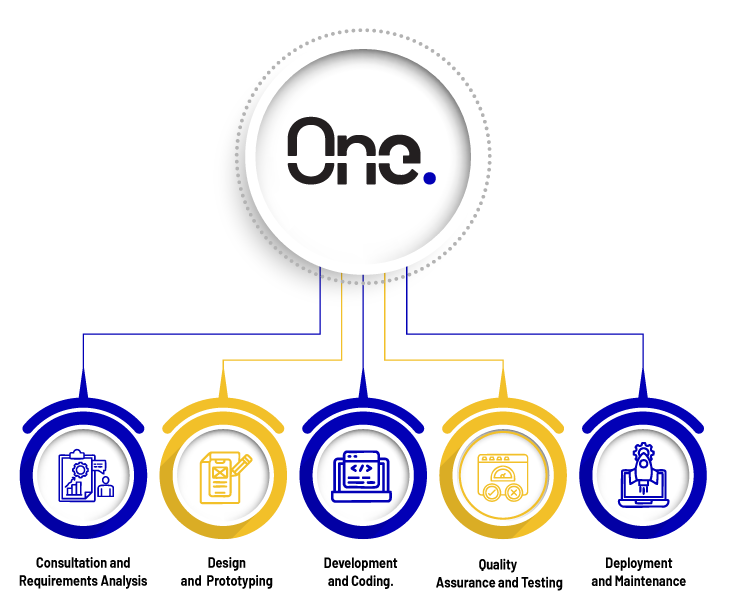 One.

Consultation and Requirements Analysis

Design and Prototyping

Development and Coding.

Quality Assurance and Testing

Deployment and Maintenance