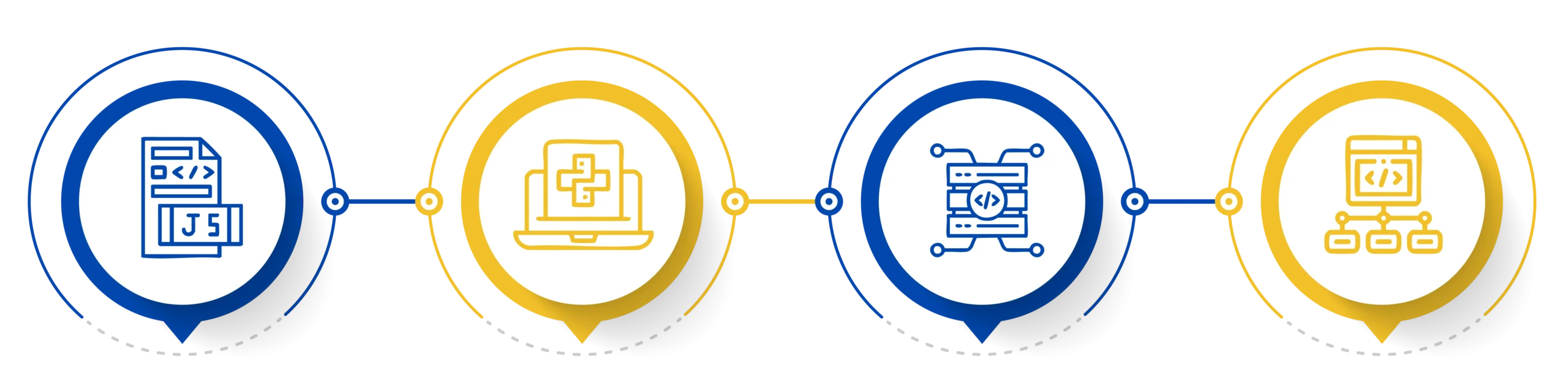 JS