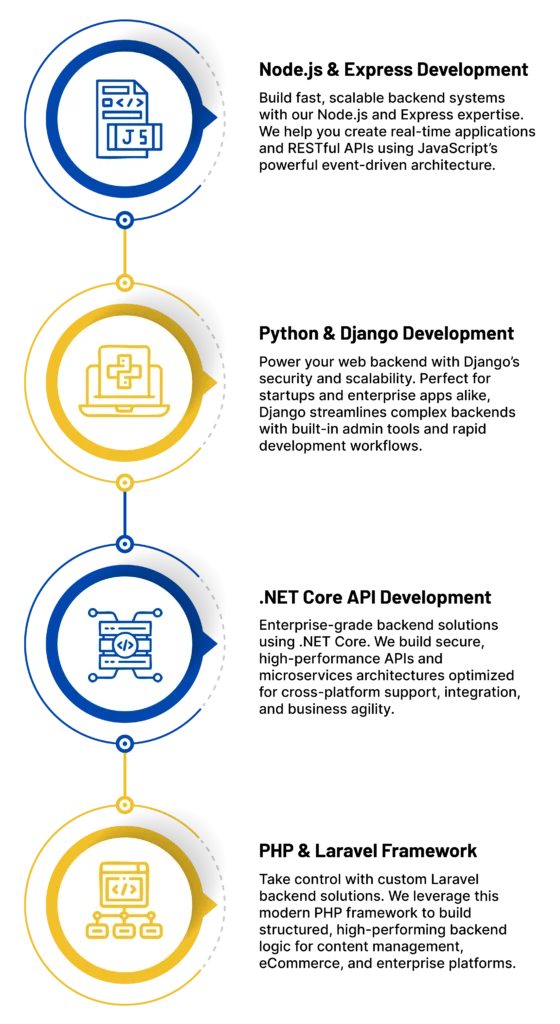 JS

Node.js & Express Development

Build fast, scalable backend systems with our Node.js and Express expertise. We help you create real-time applications and RESTful APIs using JavaScript's powerful event-driven architecture.

Python & Django Development

Power your web backend with Django's security and scalability. Perfect for startups and enterprise apps alike, Django streamlines complex backends with built-in admin tools and rapid development workflows.

.NET Core API Development

Enterprise-grade backend solutions using .NET Core. We build secure, high-performance APIs and microservices architectures optimized for cross-platform support, integration, and business agility.

PHP & Laravel Framework

Take control with custom Laravel backend solutions. We leverage this modern PHP framework to build structured, high-performing backend logic for content management, eCommerce, and enterprise platforms.