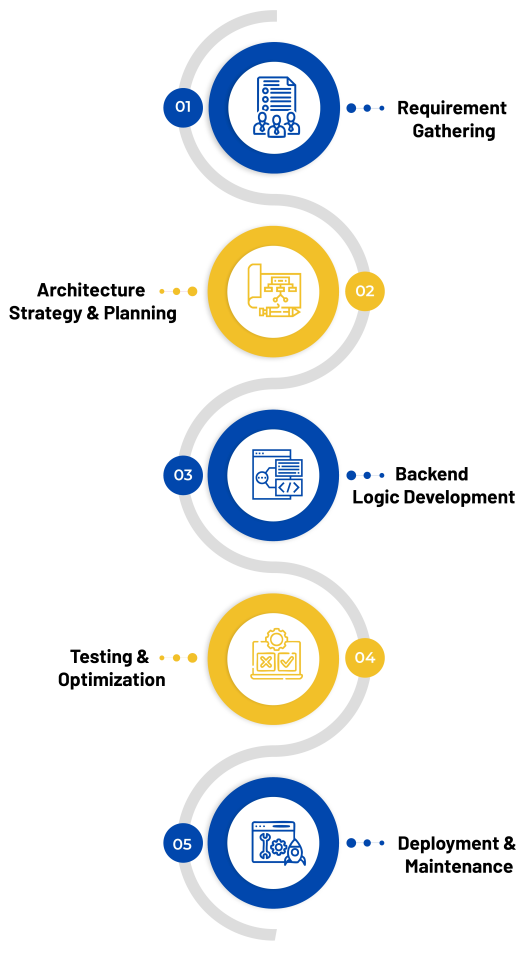 01

Requirement Gathering

Architecture Strategy & Planning

02

03

Backend Logic Development

Testing & Optimization

04

05

Deployment & Maintenance