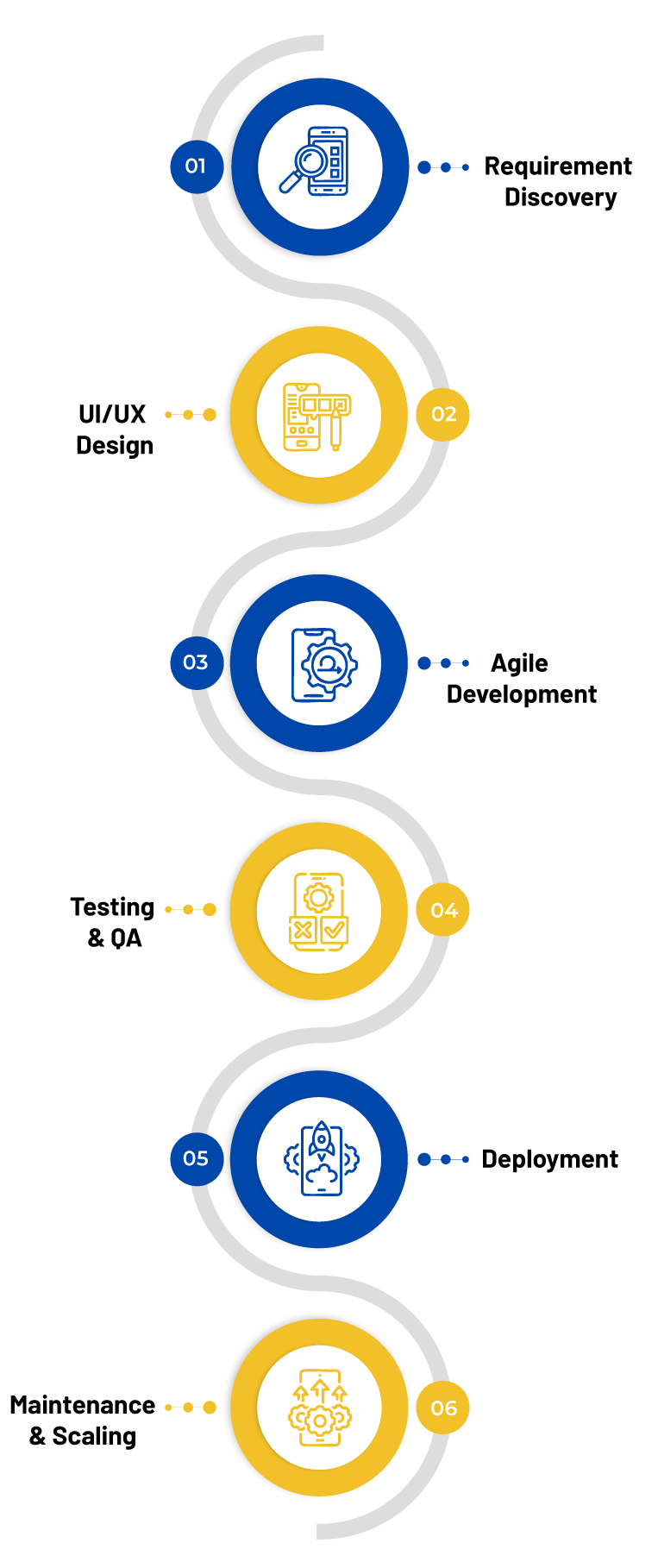 01
Requirement Discovery

UI/UX Design
02

03
Agile Development

Testing & QA
04

05
Deployment

Maintenance & Scaling
06