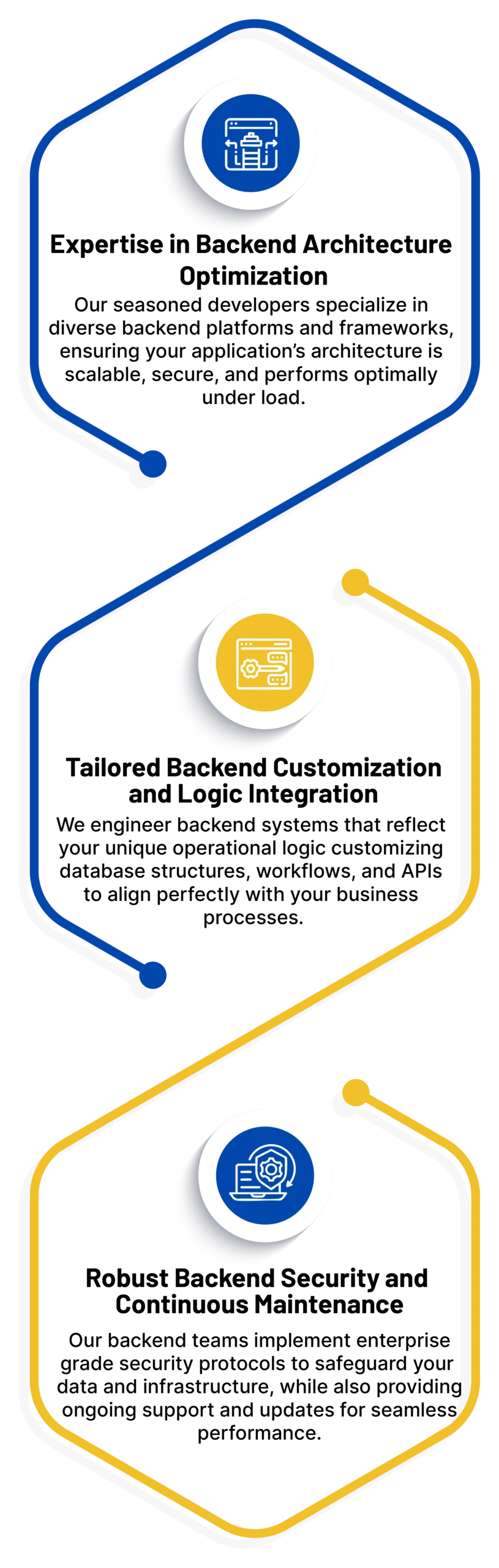 Expertise in Backend Architecture Optimization

Our seasoned developers specialize in diverse backend platforms and frameworks, ensuring your application's architecture is scalable, secure, and performs optimally under load.

Tailored Backend Customization and Logic Integration

We engineer backend systems that reflect your unique operational logic customizing database structures, workflows, and APIs to align perfectly with your business processes.

Robust Backend Security and Continuous Maintenance

Our backend teams implement enterprise grade security protocols to safeguard your data and infrastructure, while also providing ongoing support and updates for seamless performance.