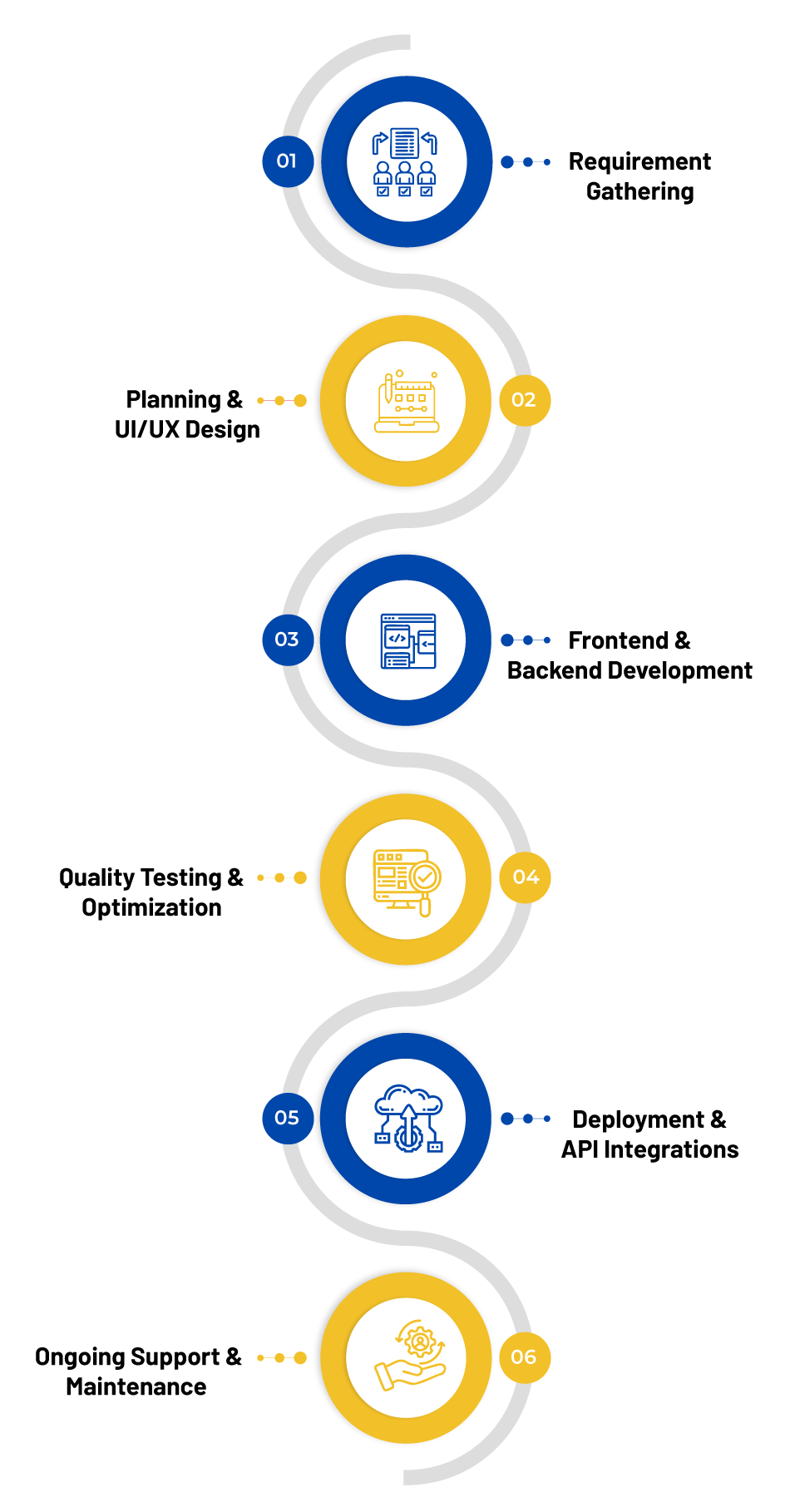 01
Requirement Gathering

Planning & UI/UX Design
02

03
Frontend & Backend Development

Quality Testing & Optimization
04

05
Deployment & API Integrations

Ongoing Support & Maintenance
06