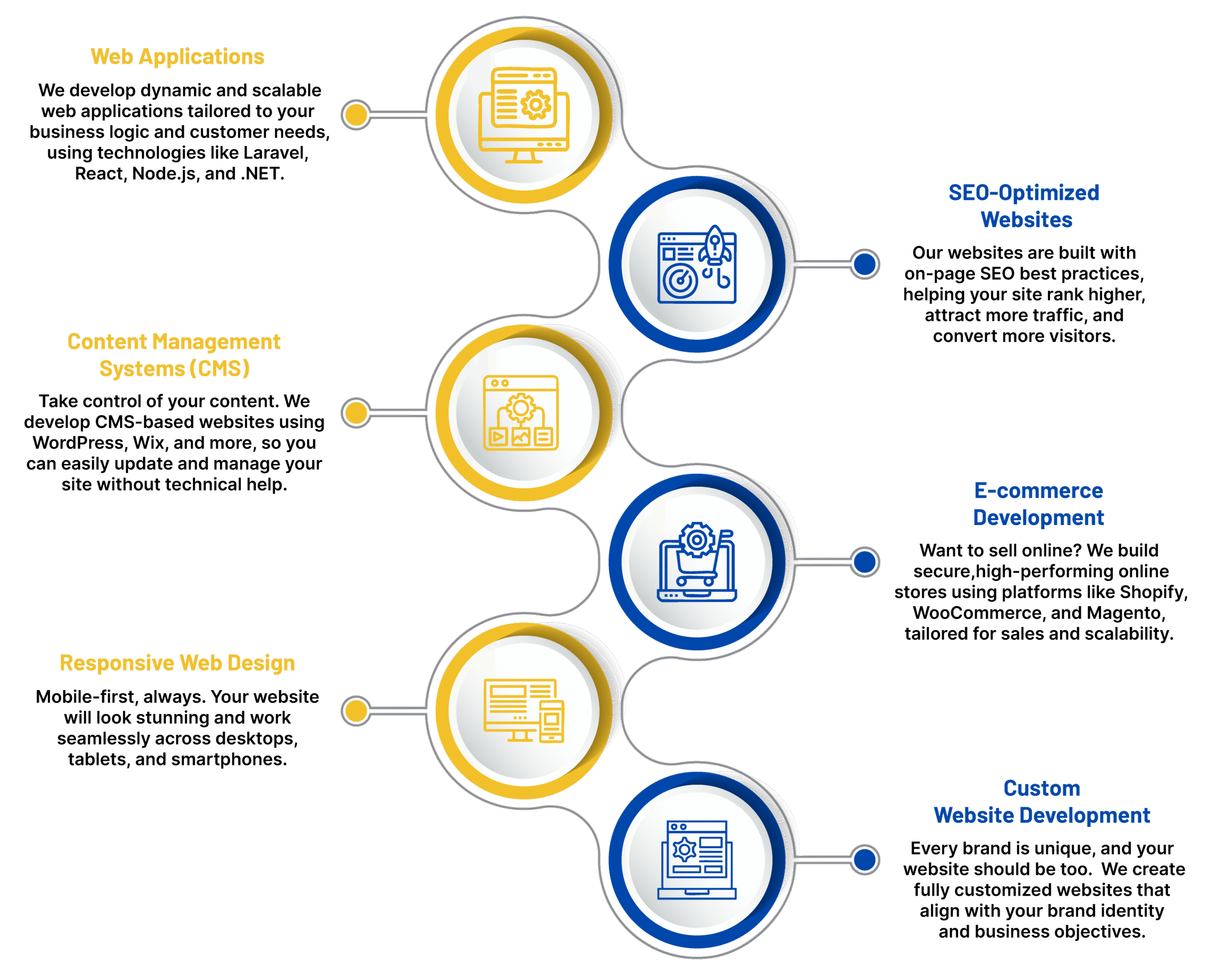 Web Applications

We develop dynamic and scalable web applications tailored to your business logic and customer needs, using technologies like Laravel, React, Node.js, and .NET.

SEO-Optimized Websites

Our websites are built with on-page SEO best practices, helping your site rank higher, attract more traffic, and convert more visitors.

Content Management Systems (CMS)

Take control of your content. We develop CMS-based websites using WordPress, Wix, and more, so you can easily update and manage your site without technical help.

E-commerce Development

Want to sell online? We build secure,high-performing online stores using platforms like Shopify, WooCommerce, and Magento, tailored for sales and scalability.

Responsive Web Design

Mobile-first, always. Your website will look stunning and work seamlessly across desktops, tablets, and smartphones.

Custom Website Development

Every brand is unique, and your website should be too. We create fully customized websites that align with your brand identity and business objectives.